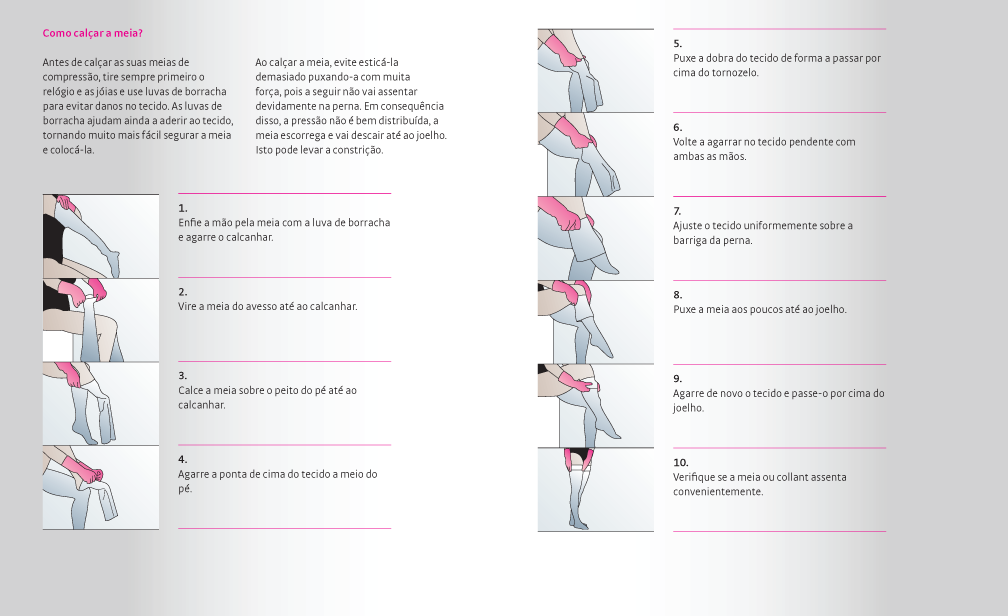 Como calçar a meia?

Antes de calçar as suas meias de compressão, tire sempre primeiro o relógio e as jóias e use luvas de borracha para evitar danos no tecido. As luvas de borracha ajudam ainda a aderir ao tecido, tornando muito mais fácil segurar a meia e colocá-la.

Ao calçar a meia, evite esticá-la demasiado puxando-a com muita força, pois a seguir não vai assentar devidamente na perna. Em consequência disso, a pressão não é bem distribuída, a meia escorrega e vai descair até ao joelho. Isto pode levar a constrição.

1.
Enfie a mão pela meia com a luva de borracha e agarre o calcanhar.

2.
Vire a meia do avesso até ao calcanhar.

3.
Calce a meia sobre o peito do pé até ao calcanhar.

4.
Agarre a ponta de cima do tecido a meio do pé.

5.
Puxe a dobra do tecido de forma a passar por cima do tornozelo.

6.
Volte a agarrar no tecido pendente com ambas as mãos.

7.
Ajuste o tecido uniformemente sobre a barriga da perna.

8.
Puxe a meia aos poucos até ao joelho.

9.
Agarre de novo o tecido e passe-o por cima do joelho.

10.
Verifique se a meia ou collant assenta convenientemente.